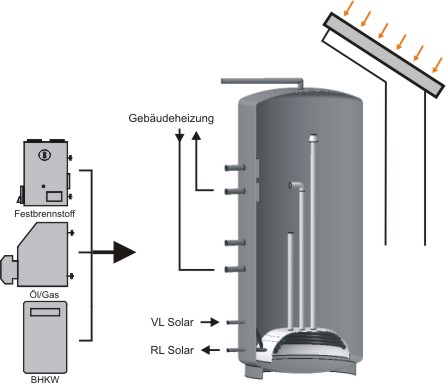 Gebäudeheizung

Festbrennstoff

Öl/Gas

BHKW

VL Solar

RL Solar