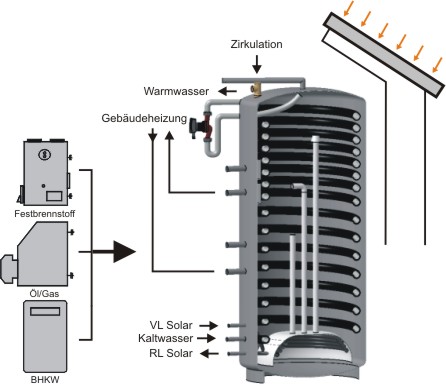 Zirkulation

Warmwasser

Gebäudeheizung

Festbrennstoff

Öl/Gas

BHKW

VL Solar

Kaltwasser

RL Solar