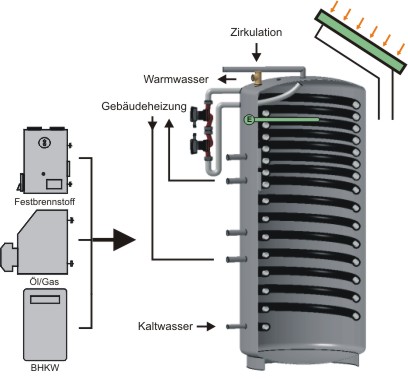 Zirkulation

Warmwasser

Gebäudeheizung

E

Festbrennstoff

Öl/Gas

BHKW

Kaltwasser