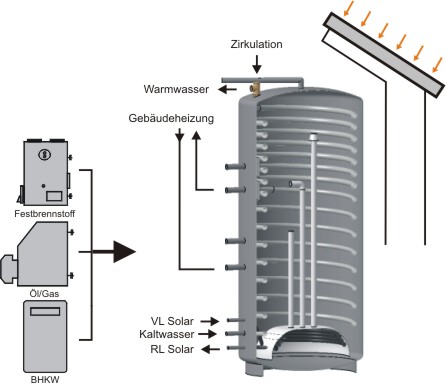 Zirkulation
Warmwasser
Gebäudeheizung
Festbrennstoff
Öl/Gas
BHKW
VL Solar
Kaltwasser
RL Solar