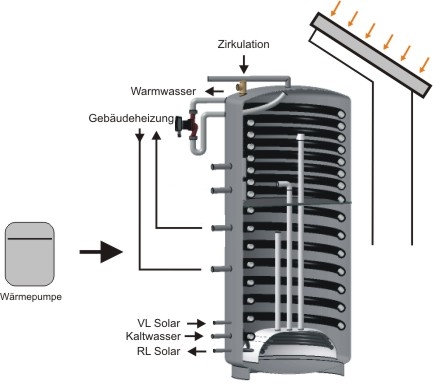 Zirkulation

Warmwasser

Gebäudeheizung

Wärmepumpe

VL Solar

Kaltwasser

RL Solar