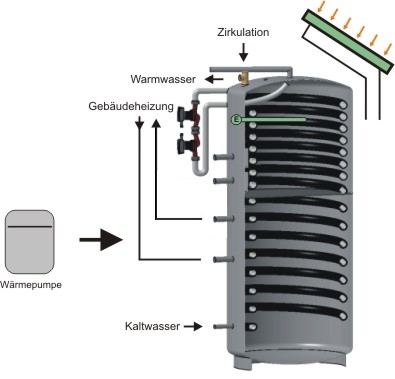 Zirkulation

Warmwasser

Gebäudeheizung

E

Wärmepumpe

Kaltwasser