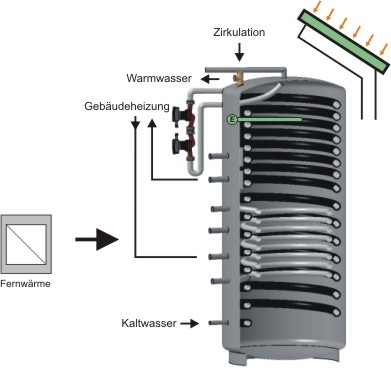 Zirkulation
Warmwasser
Gebäudeheizung
E
Fernwärme
Kaltwasser