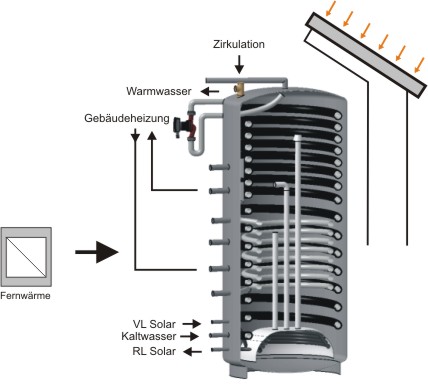 Zirkulation
Warmwasser
Gebäudeheizung
Fernwärme
VL Solar
Kaltwasser
RL Solar